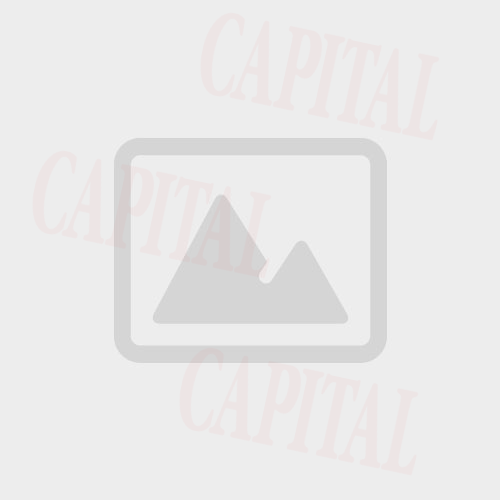 CAPITAL

CAPITAL

CAPITAL