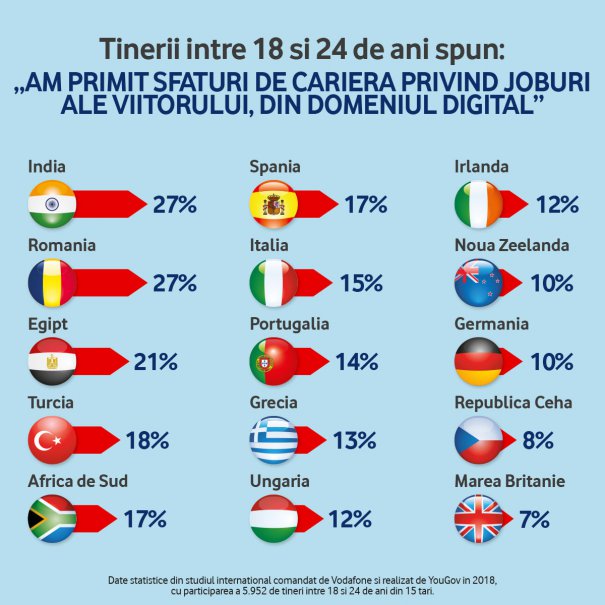 Tinerii intre 18 si 24 de ani spun:
„AM PRIMIT SFATURI DE CARIERA PRIVIND JOBURI ALE VIITORULUI, DIN DOMENIUL DIGITAL”

India
27%

Romania
27%

Egipt
21%

Turcia
18%

Africa de Sud
17%

Spania
17%

Italia
15%

Portugalia
14%

Grecia
13%

Ungaria
12%

Irlanda
12%

Noua Zeelanda
10%

Germania
10%

Republica Ceha
8%

Marea Britanie
7%

Date statistice din studiul international comandat de Vodafone si realizat de YouGov in 2018, cu participarea a 5.952 de tineri intre 18 si 24 de ani din 15 tari.