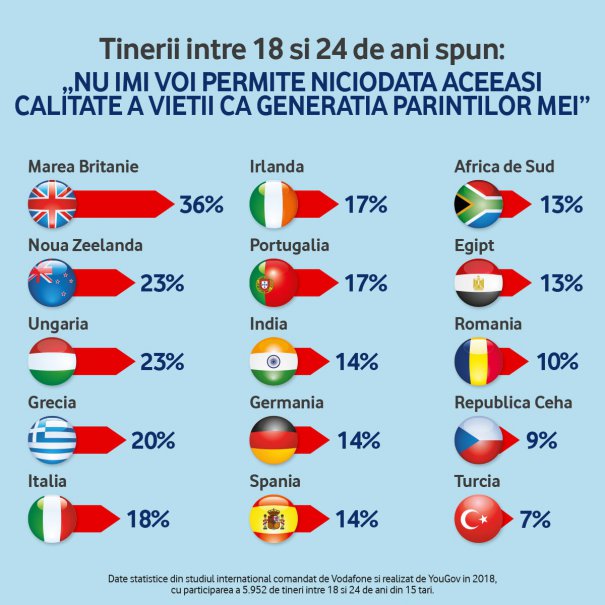 Tinerii intre 18 si 24 de ani spun:
„NU IMI VOI PERMITE NICIODATA ACEEASI CALITATE A VIETII CA GENERATIA PARINTILOR MEI”

Marea Britanie
36%

Noua Zeelanda
23%

Ungaria
23%

Grecia
20%

Italia
18%

Irlanda
17%

Portugalia
17%

India
14%

Germania
14%

Spania
14%

Africa de Sud
13%

Egipt
13%

Romania
10%

Republica Ceha
9%

Turcia
7%

Date statistice din studiul international comandat de Vodafone si realizat de YouGov in 2018, cu participarea a 5.952 de tineri intre 18 si 24 de ani din 15 tari.