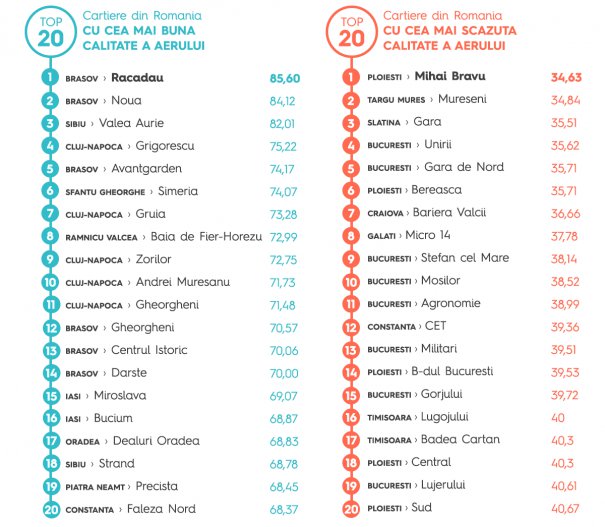 TOP 20 Cartiere din Romania
CU CEA MAI BUNA CALITATE A AERULUI

1 BRASOV › Racadau 85,60
2 BRASOV › Noua 84,12
3 SIBIU › Valea Aurie 82,01
4 CLUJ-NAPOCA › Grigorescu 75,22
5 BRASOV › Avantgarden 74,17
6 SFANTU GHEORGHE › Simeria 74,07
7 CLUJ-NAPOCA › Gruia 73,28
8 RAMNICU VALCEA › Baia de Fier-Horezu 72,99
9 CLUJ-NAPOCA › Zorilor 72,75
10 CLUJ-NAPOCA › Andrei Muresanu 71,73
11 CLUJ-NAPOCA › Gheorgheni 71,48
12 BRASOV › Gheorgheni 70,57
13 BRASOV › Centrul Istoric 70,06
14 BRASOV › Darste 70,00
15 IASI › Miroslava 69,07
16 IASI › Bucium 68,87
17 ORADEA › Dealuri Oradea 68,83
18 SIBIU › Strand 68,78
19 PIATRA NEAMT › Precista 68,45
20 CONSTANTA › Faleza Nord 68,37

TOP 20 Cartiere din Romania
CU CEA MAI SCAZUTA CALITATE A AERULUI

1 PLOIESTI › Mihai Bravu 34,63
2 TARGU MURES › Mureseni 34,84
3 SLATINA › Gara 35,51
4 BUCURESTI › Unirii 35,62
5 BUCURESTI › Gara de Nord 35,71
6 PLOIESTI › Bereasca 35,71
7 CRAIOVA › Bariera Valcii 36,66
8 GALATI › Micro 14 37,78
9 BUCURESTI › Stefan cel Mare 38,14
10 BUCURESTI › Mosilor 38,52
11 BUCURESTI › Agronomie 38,99
12 CONSTANTA › CET 39,36
13 BUCURESTI › Militari 39,51
14 PLOIESTI › B-dul Bucuresti 39,53
15 BUCURESTI › Gorjului 39,72
16 TIMISOARA › Lugojului 40
17 TIMISOARA › Badea Cartan 40,3
18 PLOIESTI › Central 40,3
19 BUCURESTI › Lujerului 40,61
20 PLOIESTI › Sud 40,67