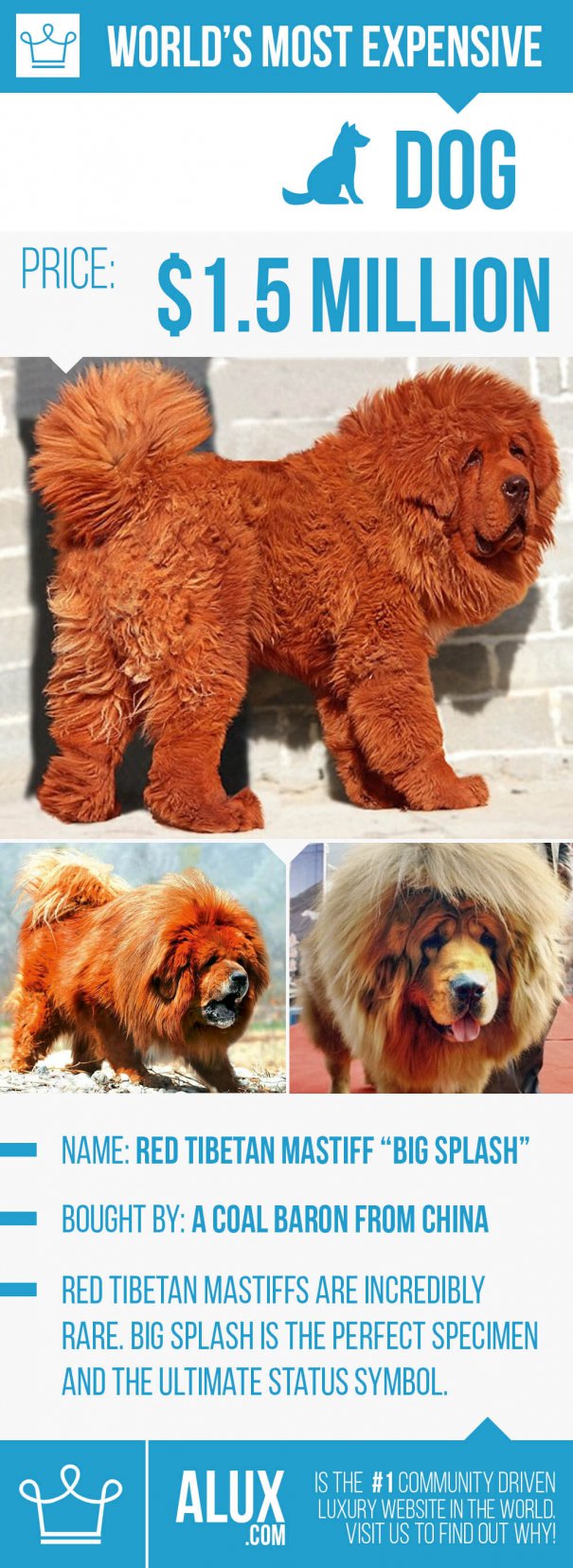 WORLD'S MOST EXPENSIVE

DOG

PRICE: $1.5 MILLION

NAME: RED TIBETAN MASTIFF "BIG SPLASH"

BOUGHT BY: A COAL BARON FROM CHINA

RED TIBETAN MASTIFFS ARE INCREDIBLY RARE. BIG SPLASH IS THE PERFECT SPECIMEN AND THE ULTIMATE STATUS SYMBOL.

ALUX .COM

IS THE #1 COMMUNITY DRIVEN LUXURY WEBSITE IN THE WORLD. VISIT US TO FIND OUT WHY!